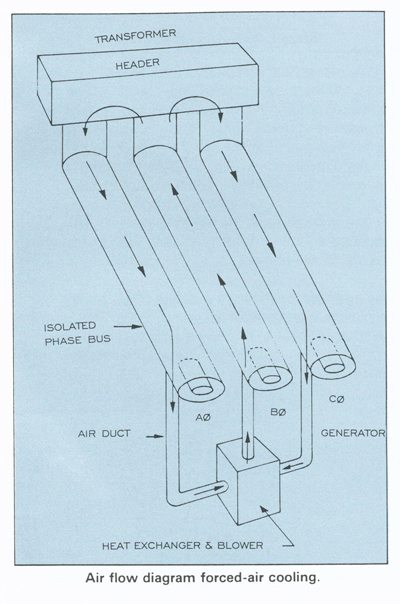 TRANSFORMER

HEADER

ISOLATED PHASE BUS

AØ

BØ

CØ

AIR DUCT

GENERATOR

HEAT EXCHANGER & BLOWER

Air flow diagram forced-air cooling.